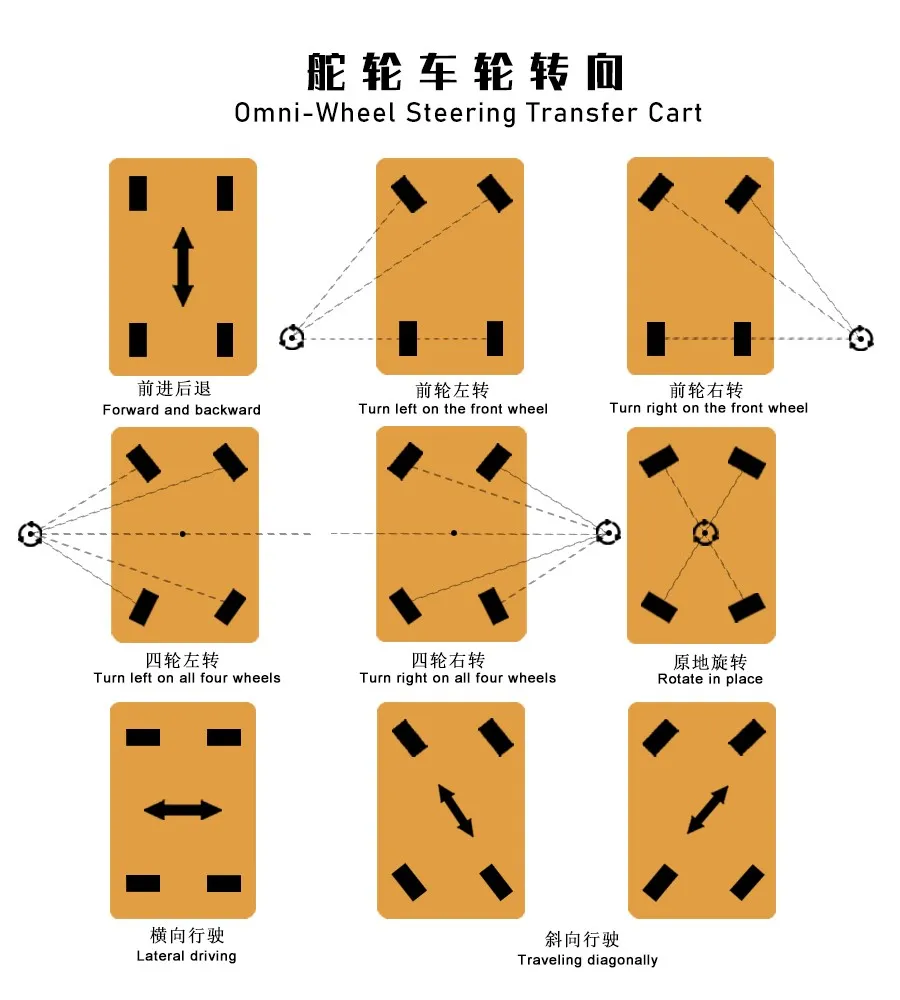 舵轮车轮转向
Omni-Wheel Steering Transfer Cart

前进后退
Forward and backward

前轮左转
Turn left on the front wheel

前轮右转
Turn right on the front wheel

四轮左转
Turn left on all four wheels

四轮右转
Turn right on all four wheels

原地旋转
Rotate in place

横向行驶
Lateral driving

斜向行驶
Traveling diagonally